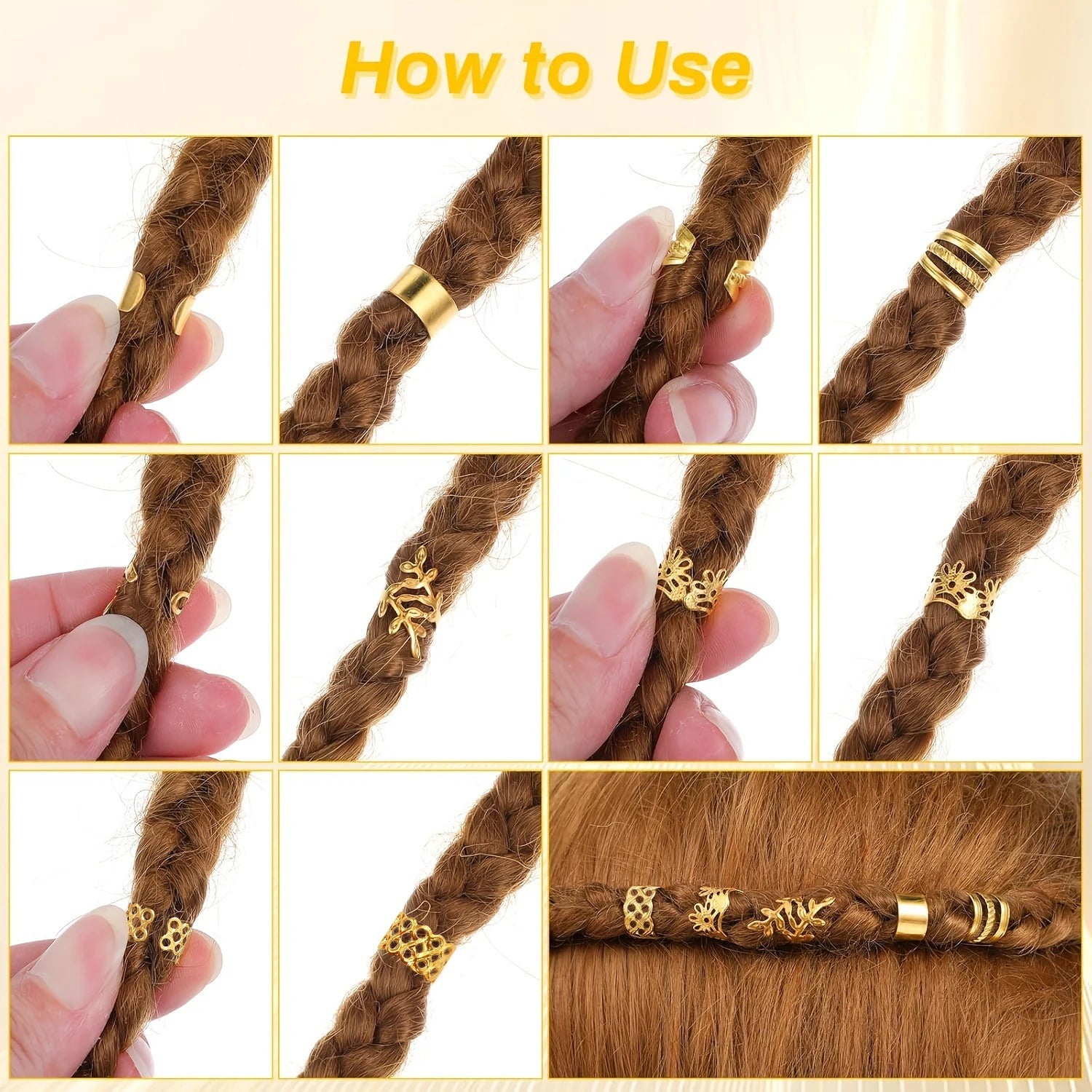 How to Use