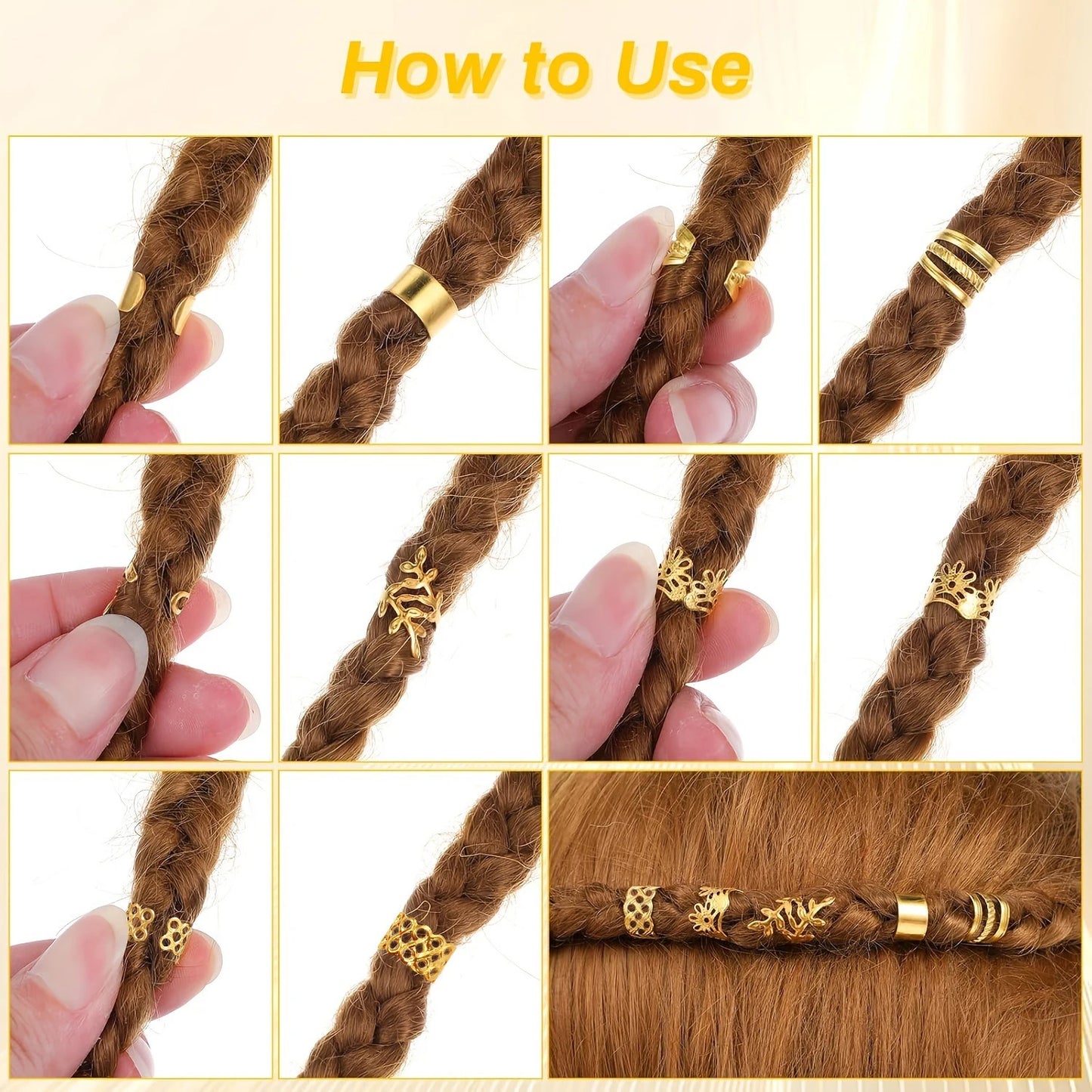 How to Use